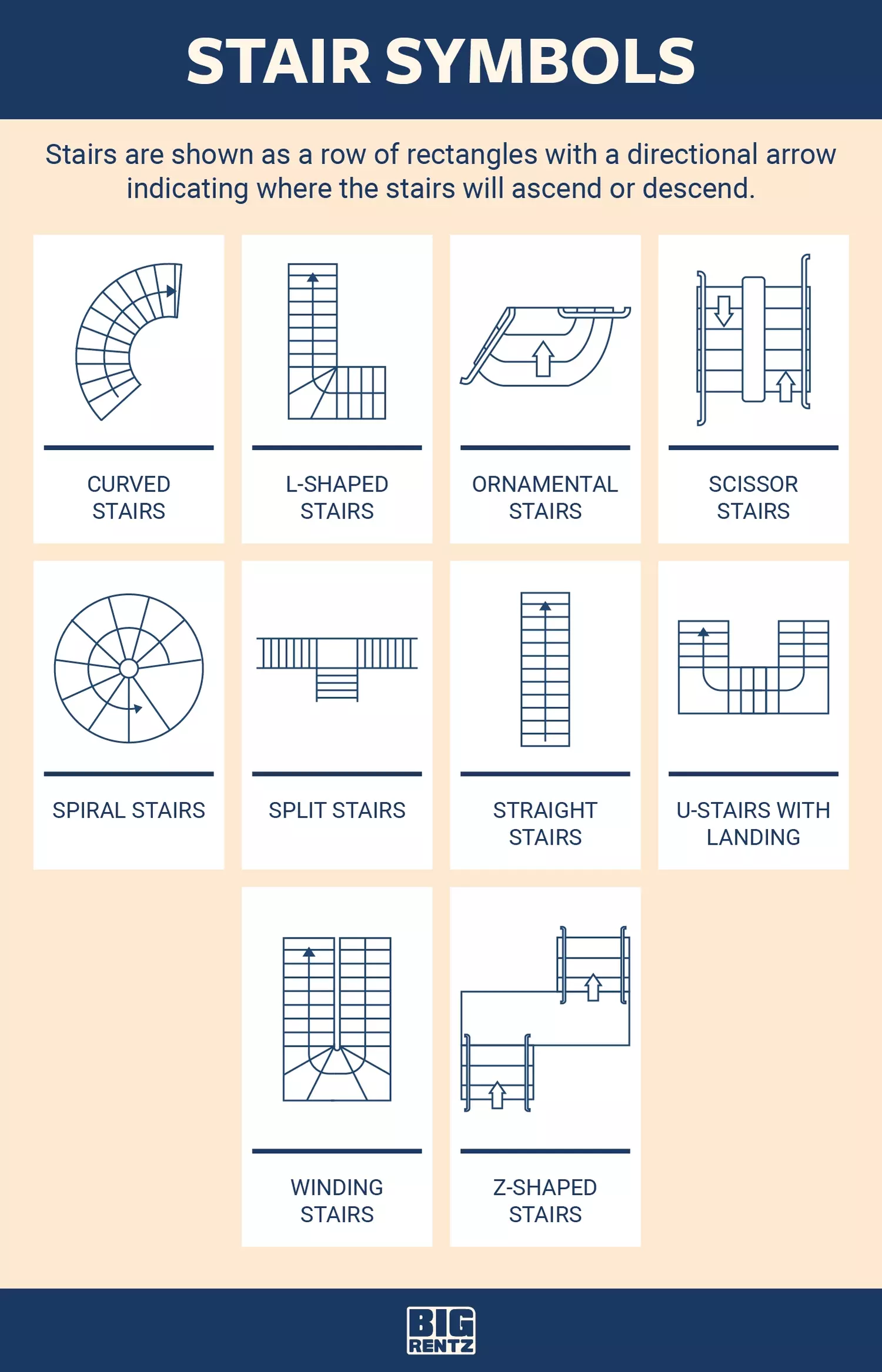 STAIR SYMBOLS

Stairs are shown as a row of rectangles with a directional arrow indicating where the stairs will ascend or descend.

CURVED STAIRS

L-SHAPED STAIRS

ORNAMENTAL STAIRS

SCISSOR STAIRS

SPIRAL STAIRS

SPLIT STAIRS

STRAIGHT STAIRS

U-STAIRS WITH LANDING

WINDING STAIRS

Z-SHAPED STAIRS

BIG RENTZ