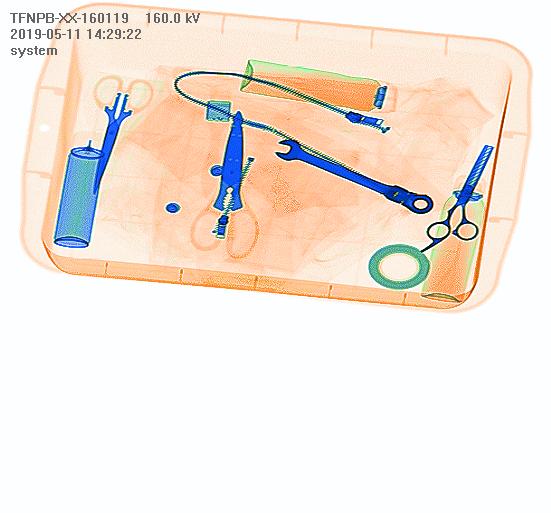 TFNPB-XX-160119 160.0 kV
2019-05-11 14:29:22
system